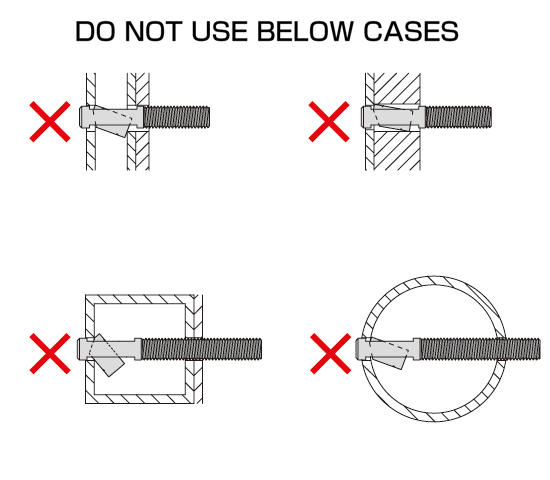 DO NOT USE BELOW CASES